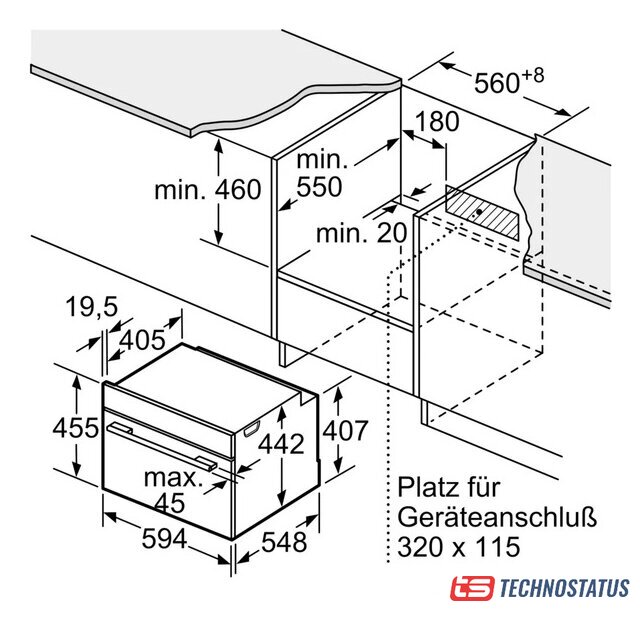 $560^{+8}$
180
min. 460
min. 550
min. 20
19,5
405
455
442
407
max. 45
594
548
Platz für Geräteanschluß 320 x 115
ts TECHNOSTATUS