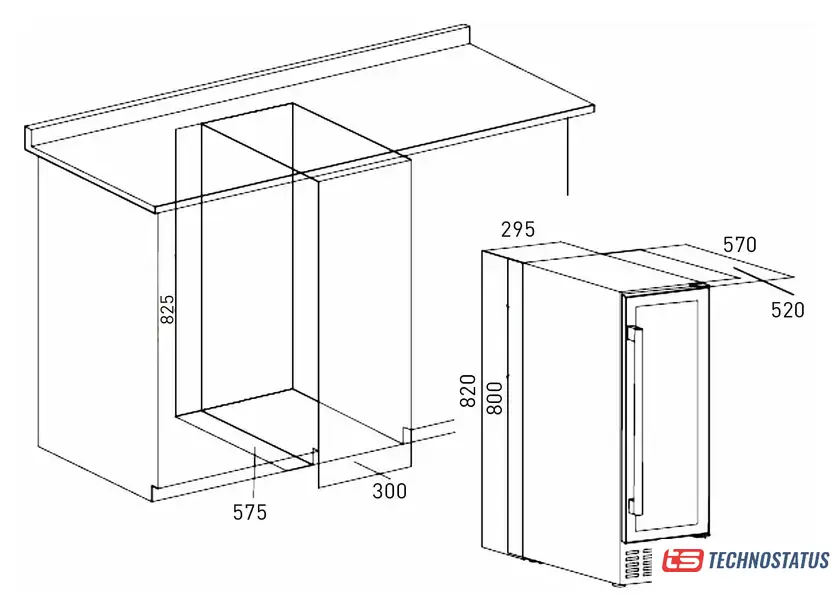 825

575

300

295

570

520

820

800

ts TECHNOSTATUS