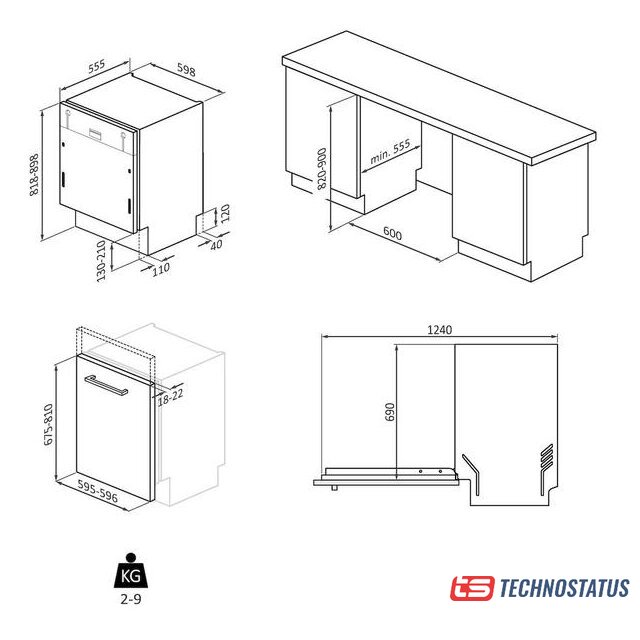 555
598
818-898
120
40
130-210
110
820-900
min. 555
600
675-810
18-22
595-596
1240
690
KG
2-9
ts TECHNOSTATUS