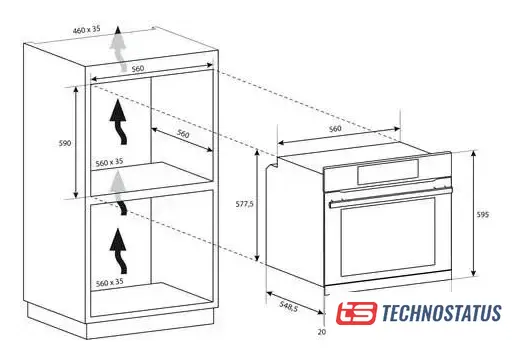 460 x 35

560

590

560

560 x 35

560 x 35

560

577,5

595

548,5

20

ts TECHNOSTATUS