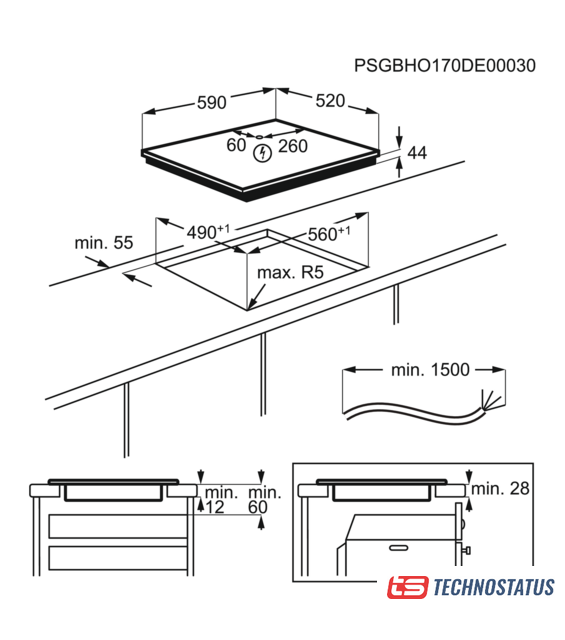 PSGBHO170DE00030

590

520

60

260

44

$490^{+1}$

$560^{+1}$

min. 55

max. R5

min. 1500

min.
12

min.
60

min. 28

ts TECHNOSTATUS