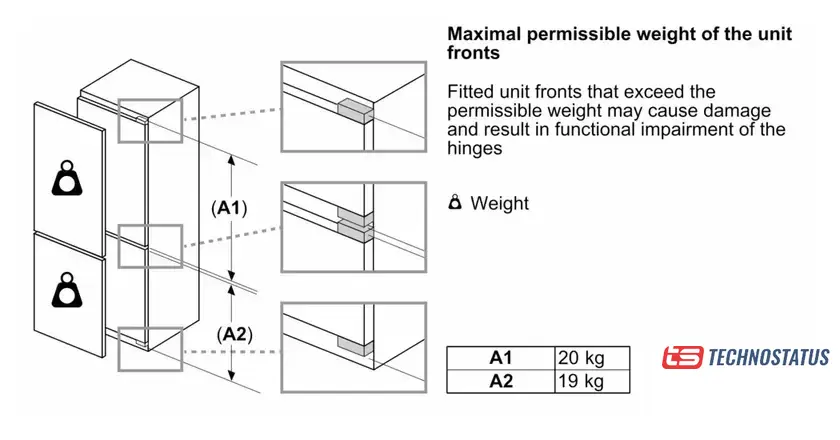 (A1)

(A2)

Maximal permissible weight of the unit fronts

Fitted unit fronts that exceed the permissible weight may cause damage and result in functional impairment of the hinges

Weight

| A1 | 20 kg |
|---|---|
| A2 | 19 kg |

ts TECHNOSTATUS