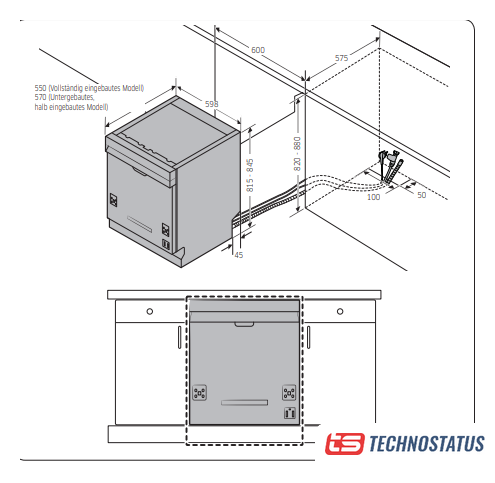 550 (Vollständig eingebautes Modell)
570 (Untergebautes, halb eingebautes Modell)

598

600

575

815 - 845

820 - 880

100

50

45

ts TECHNOSTATUS