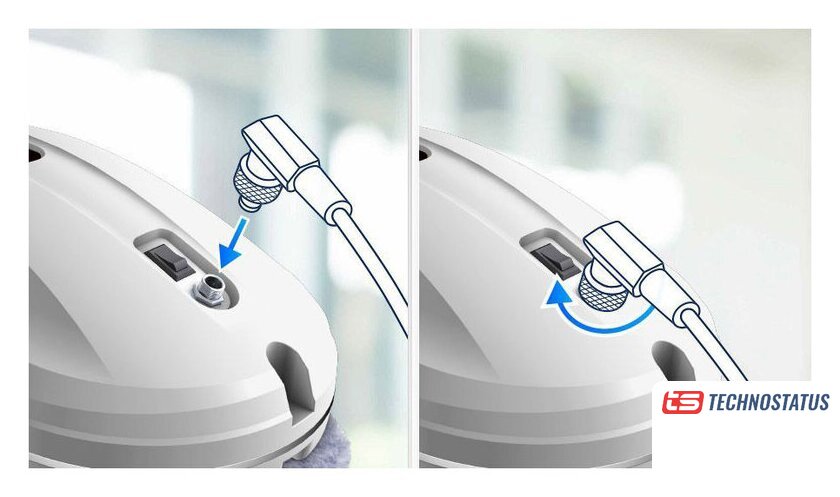 ts TECHNOSTATUS