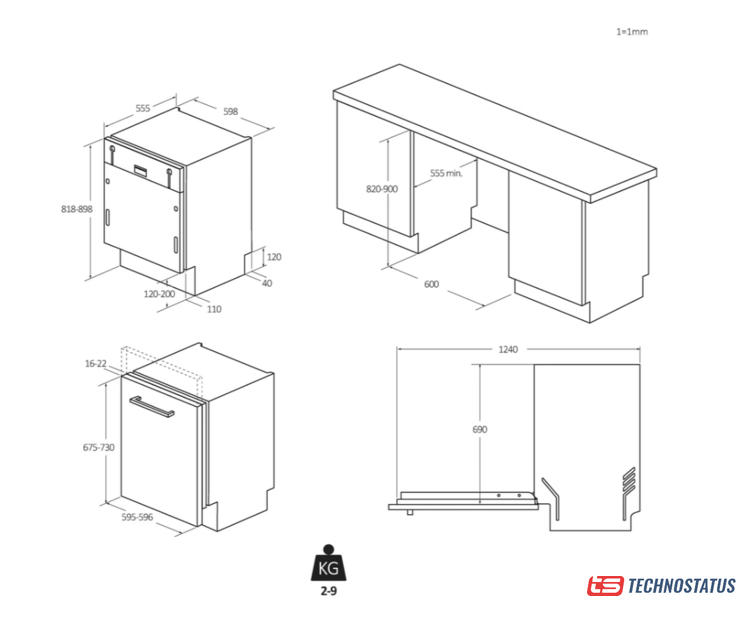 1=1mm

555
598
818-898
120
40
120-200
110

820-900
555 min.
600

16-22
675-730
595-596

1240
690

KG
2-9

ts TECHNOSTATUS