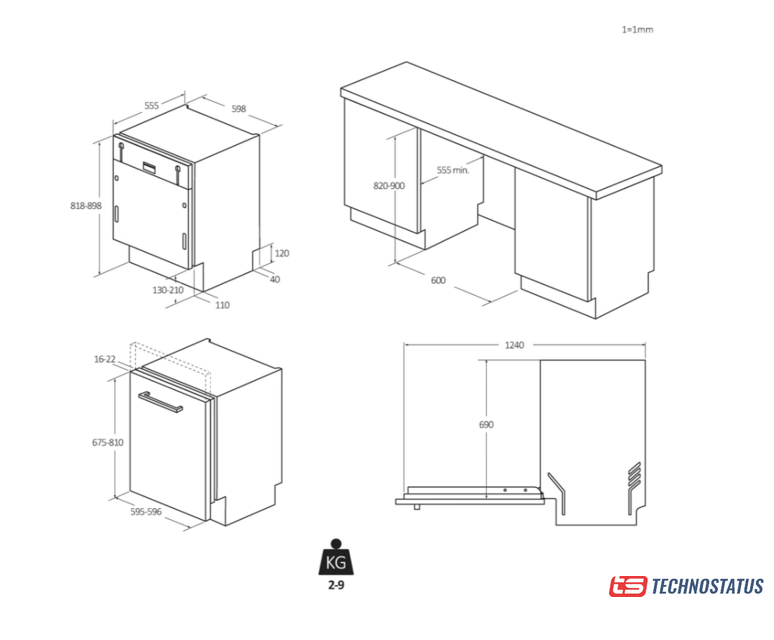 1=1mm

555
598
818-898
120
40
130-210
110

820-900
555 min.
600

16-22
675-810
595-596

1240
690

KG
2-9

ts TECHNOSTATUS